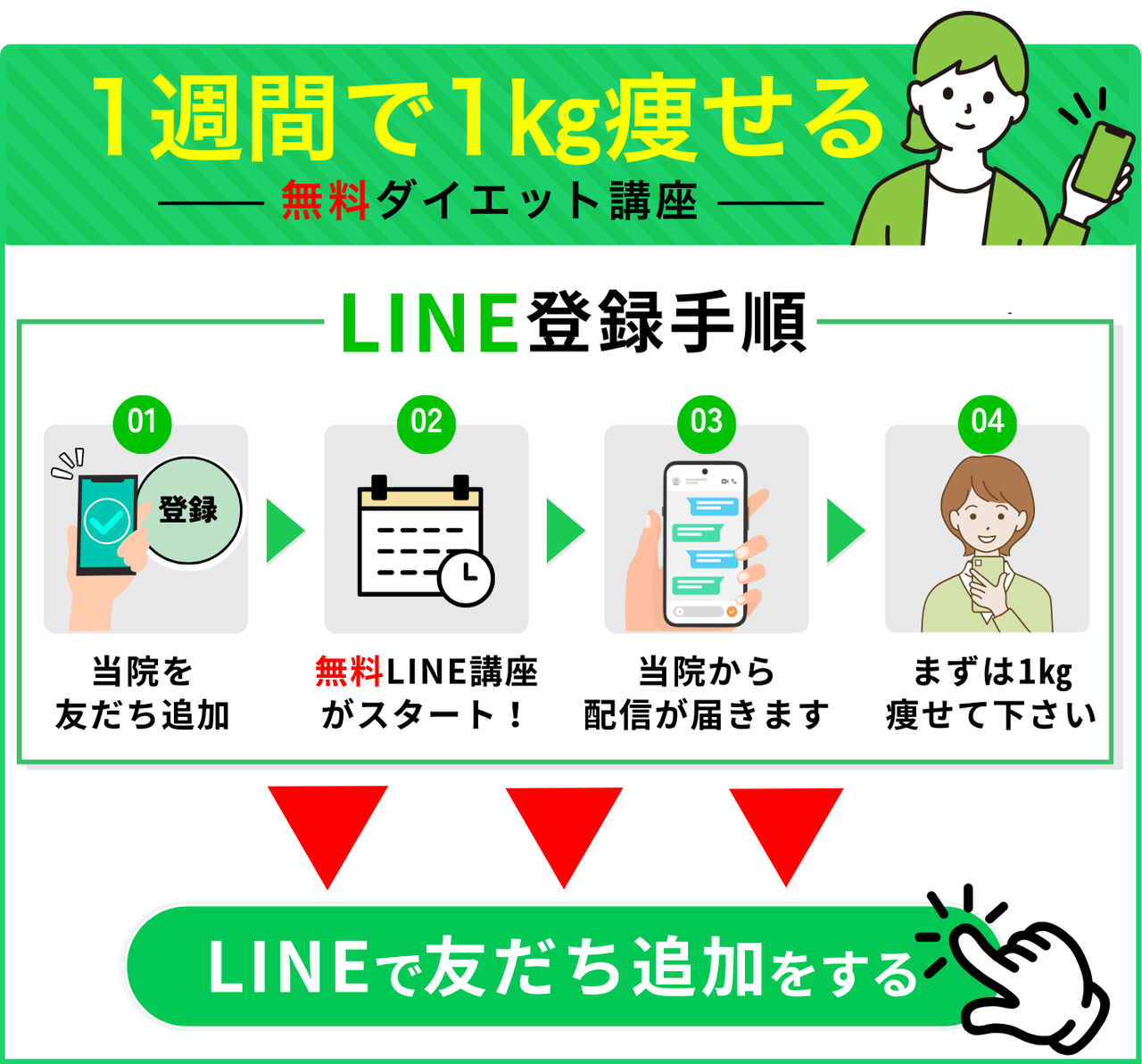 1週間で1kg痩せる

無料ダイエット講座

LINE登録手順

01
登録
当院を友だち追加

02
無料LINE講座がスタート！

03
当院から配信が届きます

04
まずは1kg痩せて下さい

LINEで友だち追加をする